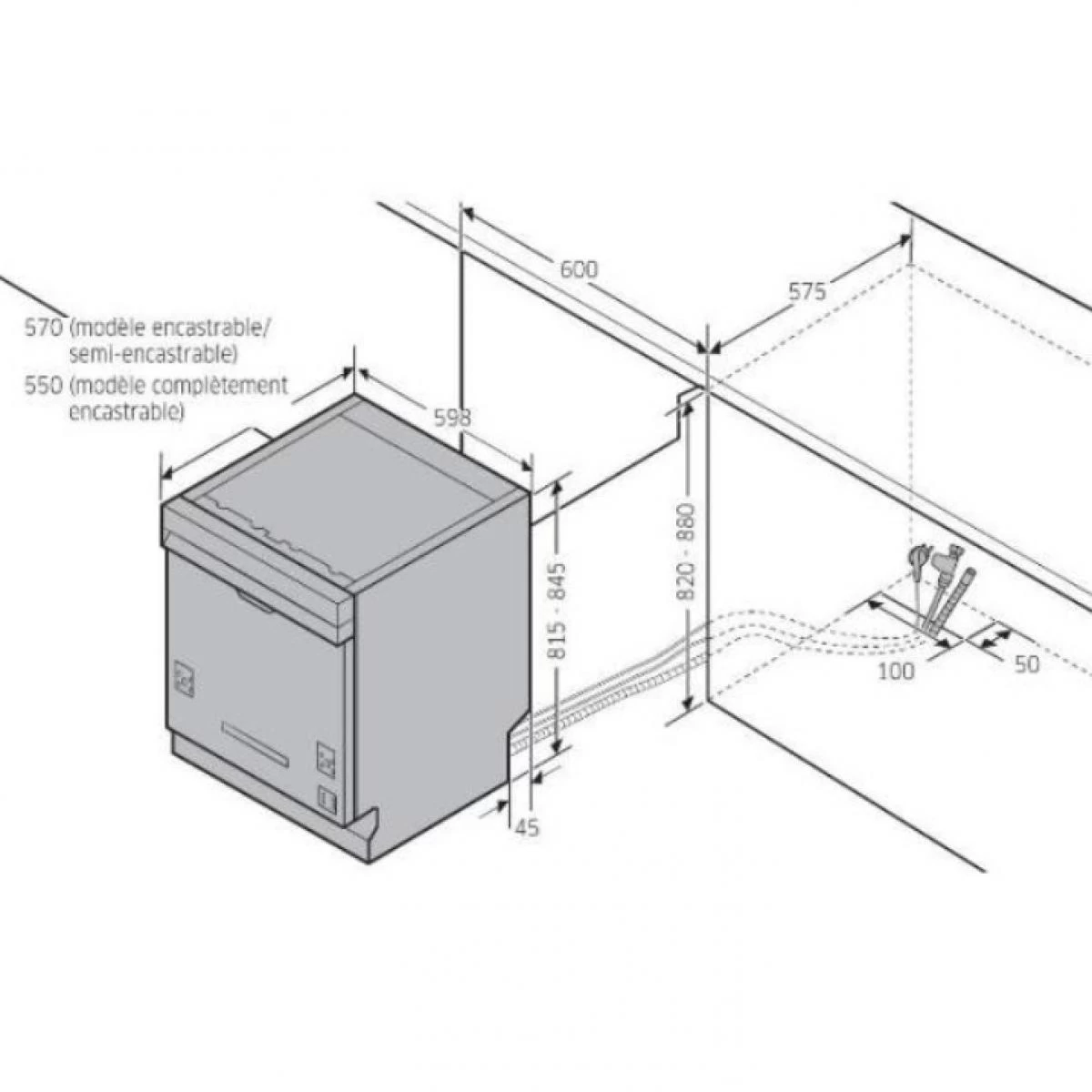 570 (modèle encastrable/ semi-encastrable)
550 (modèle complètement encastrable)

600

575

598

815 - 845

820 - 880

100

50

45