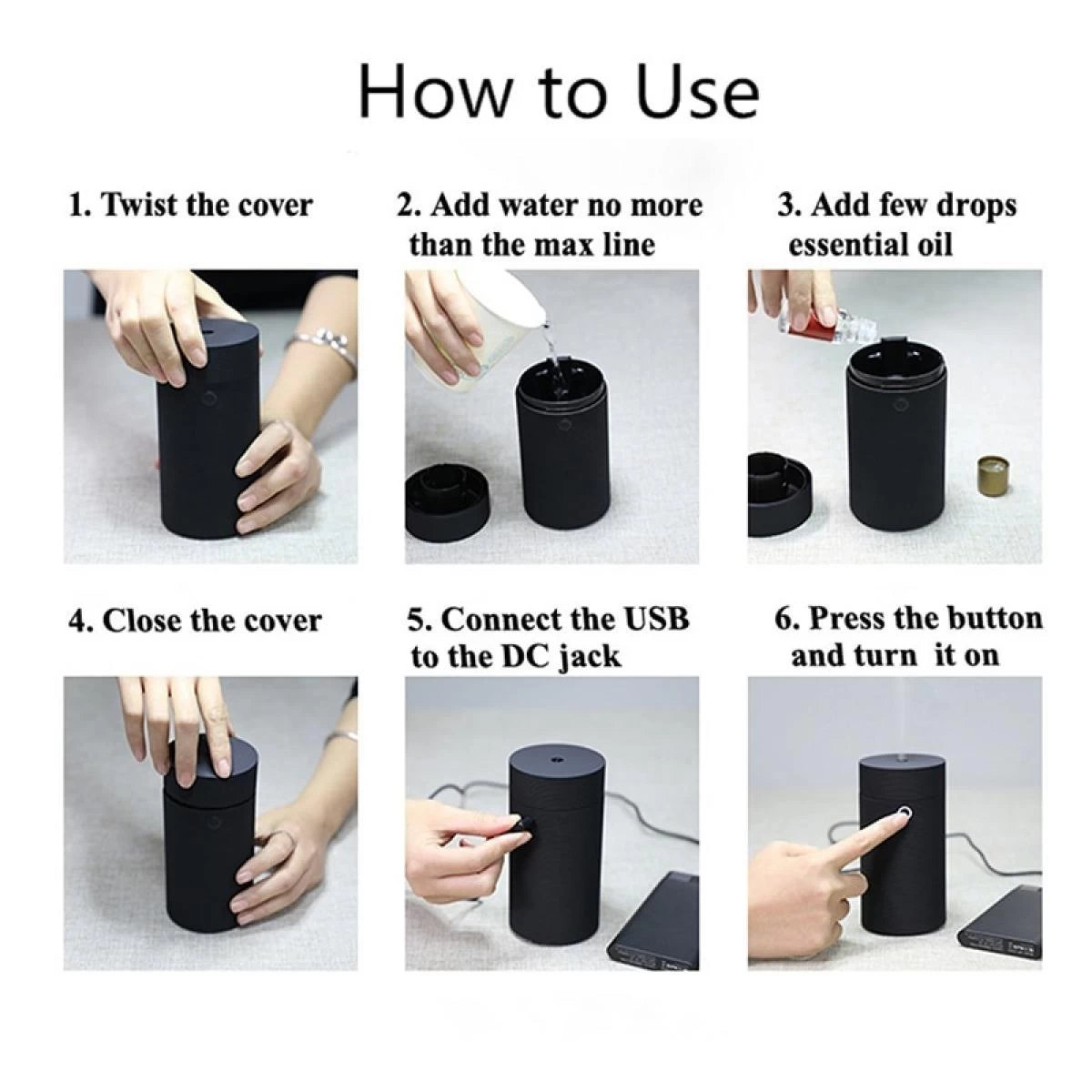 How to Use

1. Twist the cover

2. Add water no more than the max line

3. Add few drops essential oil

4. Close the cover

5. Connect the USB to the DC jack

6. Press the button and turn it on