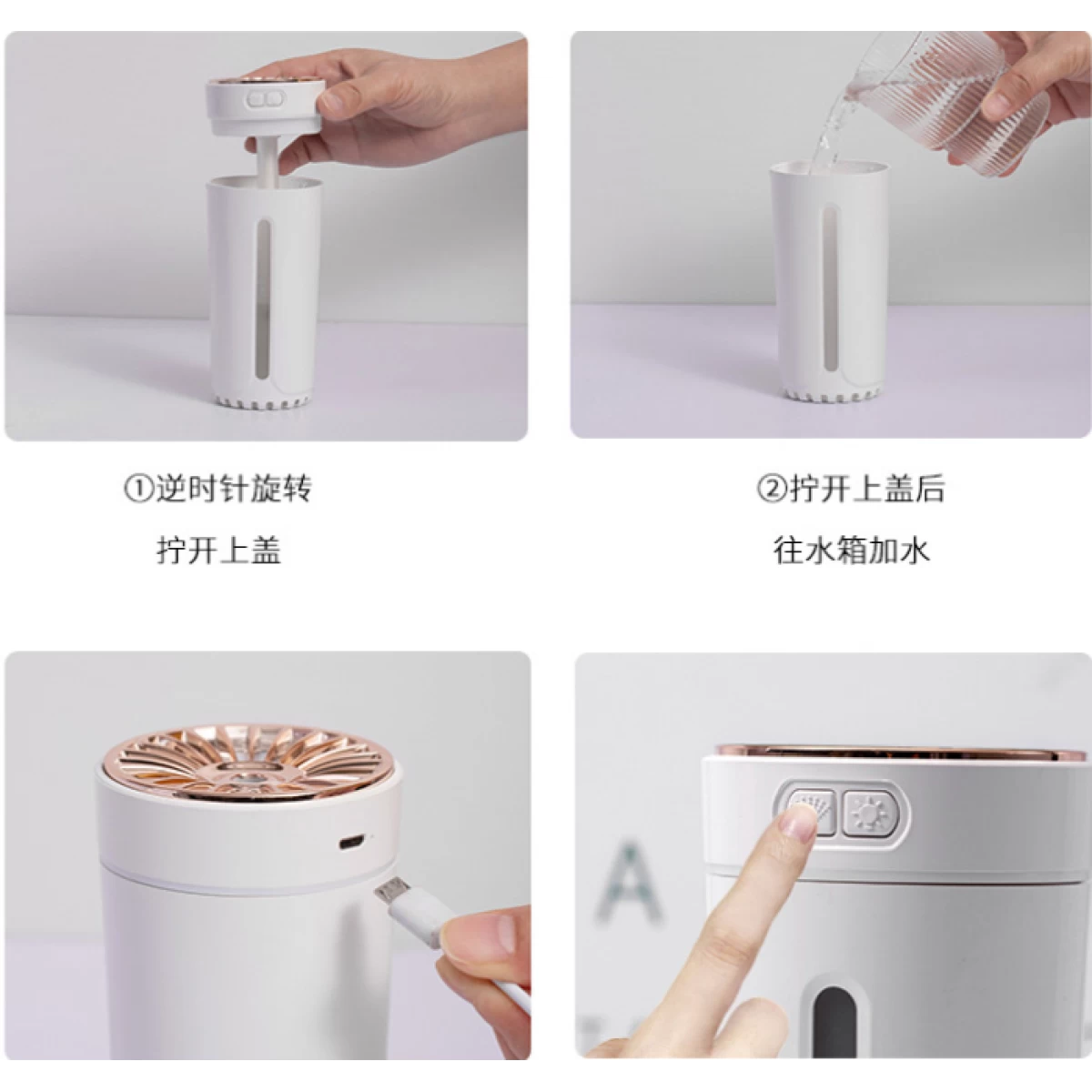 ①逆时针旋转
拧开上盖

②拧开上盖后
往水箱加水

A