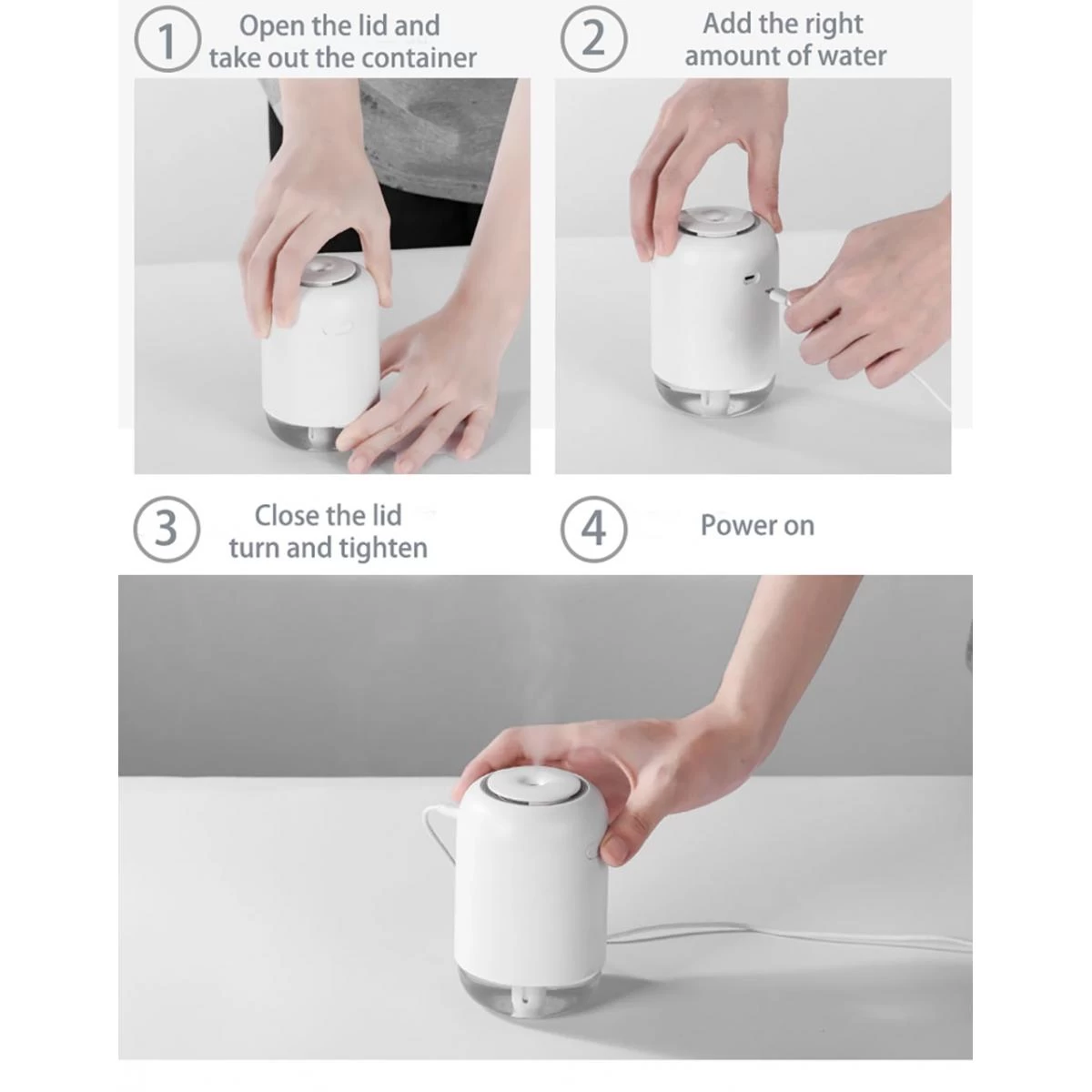 1 Open the lid and take out the container

2 Add the right amount of water

3 Close the lid turn and tighten

4 Power on