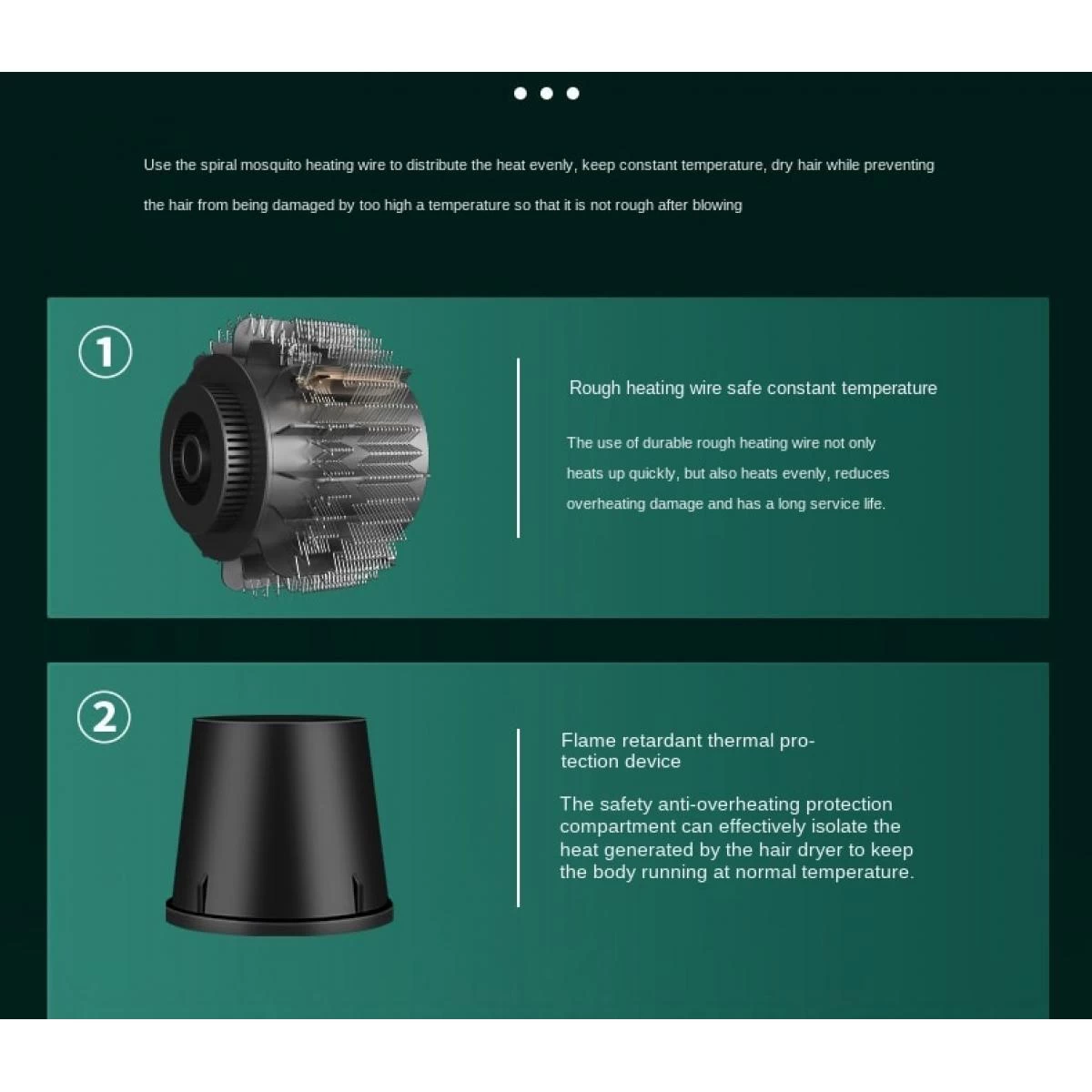 Use the spiral mosquito heating wire to distribute the heat evenly, keep constant temperature, dry hair while preventing the hair from being damaged by too high a temperature so that it is not rough after blowing

①

Rough heating wire safe constant temperature

The use of durable rough heating wire not only heats up quickly, but also heats evenly, reduces overheating damage and has a long service life.

②

Flame retardant thermal protection device

The safety anti-overheating protection compartment can effectively isolate the heat generated by the hair dryer to keep the body running at normal temperature.